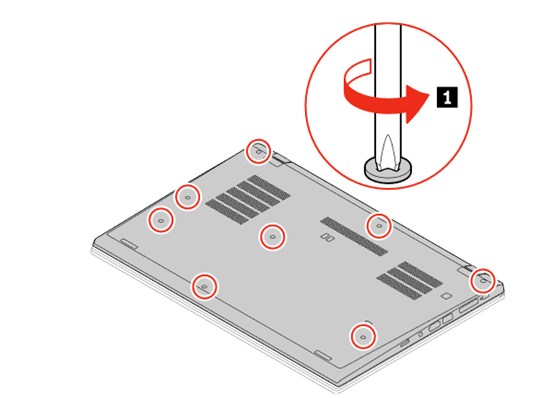 1