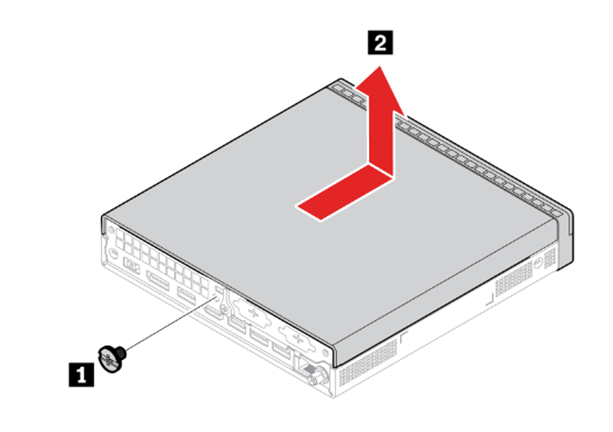 2

1